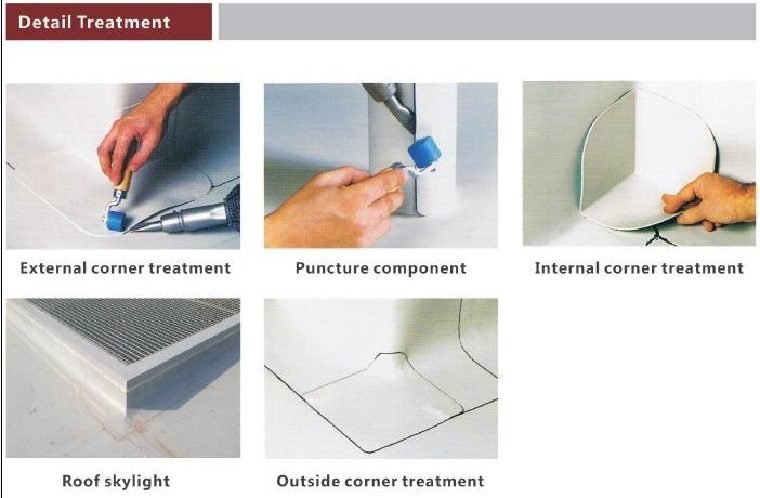 Detail Treatment

External corner treatment

Puncture component

Internal corner treatment

Roof skylight

Outside corner treatment